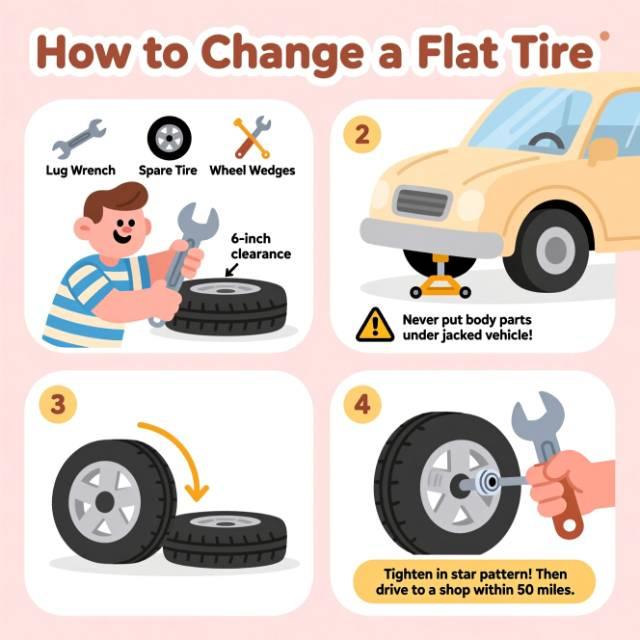 How to Change a Flat Tire

Lug Wrench
Spare Tire
Wheel Wedges

6-inch clearance

2

Never put body parts under jacked vehicle!

3

4

Tighten in star pattern! Then drive to a shop within 50 miles.